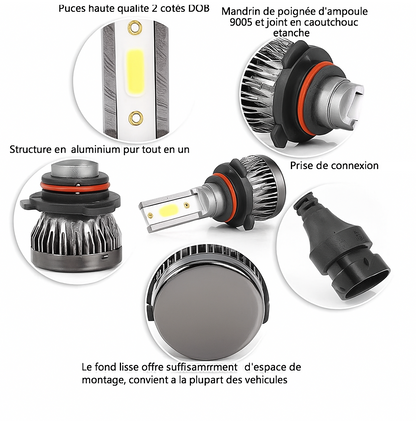 Puces haute qualite 2 cotés DOB

Mandrin de poignée d'ampoule 9005 et joint en caoutchouc etanche

Structure en aluminium pur tout en un

Prise de connexion

Le fond lisse offre suffisamrment d'espace de montage, convient a la plupart des vehicules