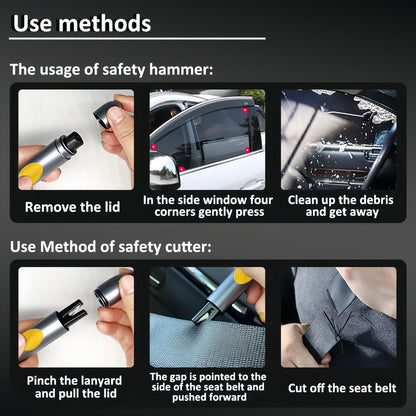 Use methods

The usage of safety hammer:

Remove the lid

In the side window four corners gently press

Clean up the debris and get away

Use Method of safety cutter:

Pinch the lanyard and pull the lid

The gap is pointed to the side of the seat belt and pushed forward

Cut off the seat belt